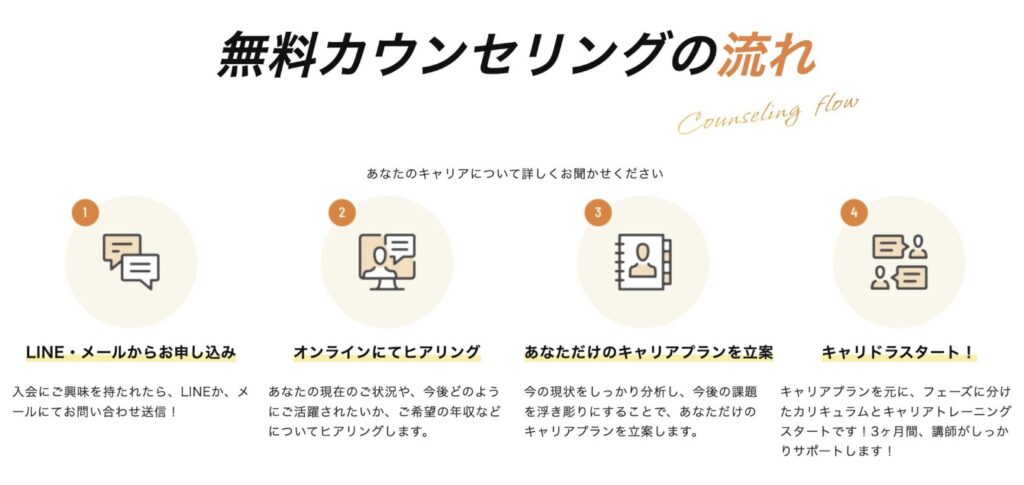 無料カウンセリングの流れ

Counseling flow

あなたのキャリアについて詳しくお聞かせください

1

LINE・メールからお申し込み

入会にご興味を持たれたら、LINEか、メールにてお問い合わせ送信！

2

オンラインにてヒアリング

あなたの現在のご状況や、今後どのようにご活躍されたいか、ご希望の年収などについてヒアリングします。

3

あなただけのキャリアプランを立案

今の現状をしっかり分析し、今後の課題を浮き彫りにすることで、あなただけのキャリアプランを立案します。

4

キャリドラスタート！

キャリアプランを元に、フェーズに分けたカリキュラムとキャリアトレーニングスタートです！3ヶ月間、講師がしっかりサポートします！