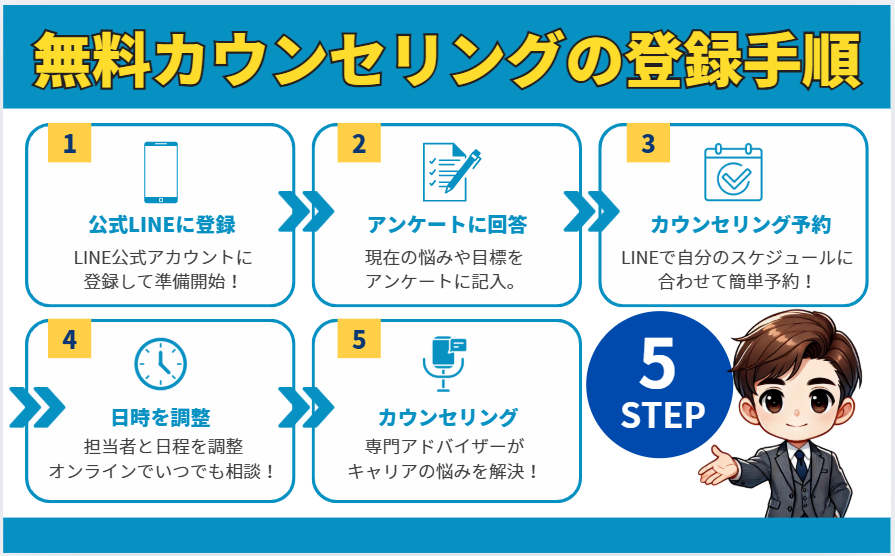 無料カウンセリングの登録手順

1
公式LINEに登録
LINE公式アカウントに登録して準備開始！

2
アンケートに回答
現在の悩みや目標をアンケートに記入。

3
カウンセリング予約
LINEで自分のスケジュールに合わせて簡単予約！

4
日時を調整
担当者と日程を調整
オンラインでいつでも相談！

5
カウンセリング
専門アドバイザーがキャリアの悩みを解決！

5
STEP