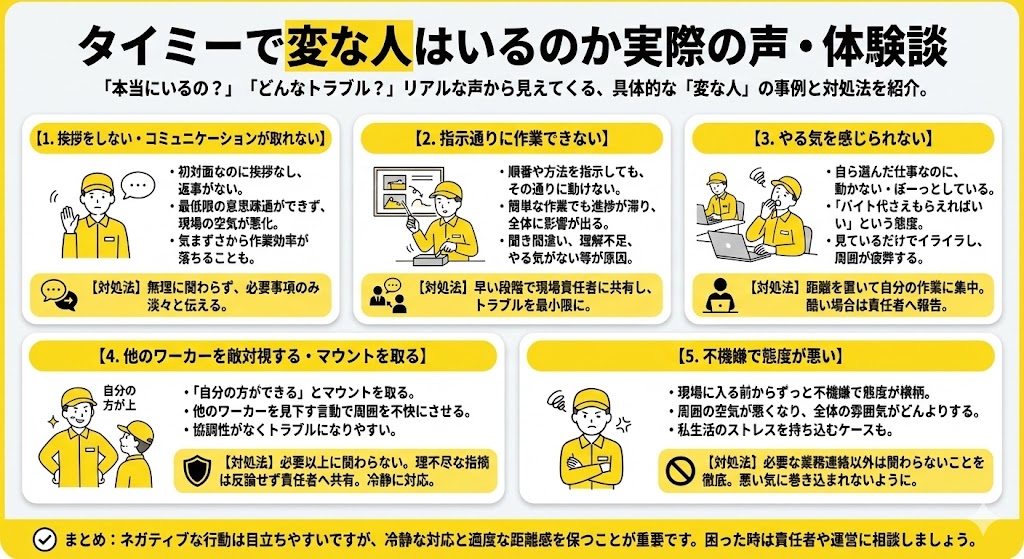 タイミーで変な人はいるのか実際の声・体験談

「本当にいるの？」「どんなトラブル？」リアルな声から見えてくる、具体的な「変な人」の事例と対処法を紹介。

【1. 挨拶をしない・コミュニケーションが取れない】

・初対面なのに挨拶なし、返事がない。
・最低限の意思疎通ができず、現場の空気が悪化。
・気まずさから作業効率が落ちることも。

【対処法】無理に関わらず、必要事項のみ淡々と伝える。

【2. 指示通りに作業できない】

・順番や方法を指示しても、その通りに動けない。
・簡単な作業でも進捗が滞り、全体に影響が出る。
・聞き間違い、理解不足、やる気がない等が原因。

【対処法】早い段階で現場責任者に共有し、トラブルを最小限に。

【3. やる気を感じられない】

・自ら選んだ仕事なのに、動かない・ぼーっとしている。
・「バイト代さえもらえればいい」という態度。
・見ているだけでイライラし、周囲が疲弊する。

【対処法】距離を置いて自分の作業に集中。酷い場合は責任者へ報告。

【4. 他のワーカーを敵対視する・マウントを取る】

自分の方が上

・「自分の方ができる」とマウントを取る。
・他のワーカーを見下す言動で周囲を不快にさせる。
・協調性がなくトラブルになりやすい。

【対処法】必要以上に関わらない。理不尽な指摘は反論せず責任者へ共有。冷静に対応。

【5. 不機嫌で態度が悪い】

・現場に入る前からずっと不機嫌で態度が横柄。
・周囲の空気が悪くなり、全体の雰囲気がどんよりする。
・私生活のストレスを持ち込むケースも。

【対処法】必要な業務連絡以外は関わらないことを徹底。悪い気に巻き込まれないように。

まとめ：ネガティブな行動は目立ちやすいですが、冷静な対応と適度な距離感を保つことが重要です。困った時は責任者や運営に相談しましょう。