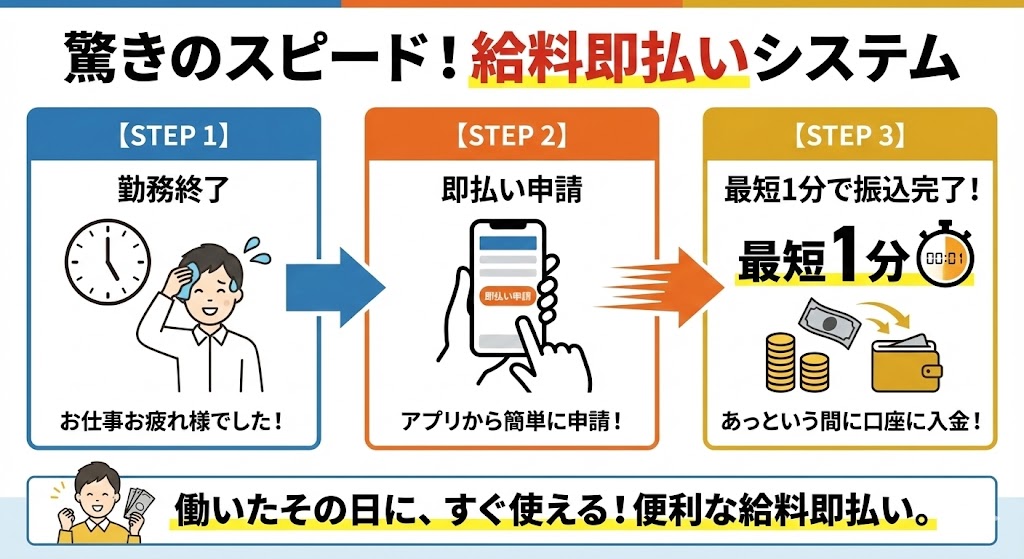 驚きのスピード！給料即払いシステム

【STEP 1】
勤務終了
お仕事お疲れ様でした！

【STEP 2】
即払い申請
即払い申請
アプリから簡単に申請！

【STEP 3】
最短1分で振込完了！
最短1分
00:01
あっという間に口座に入金！

働いたその日に、すぐ使える！便利な給料即払い。