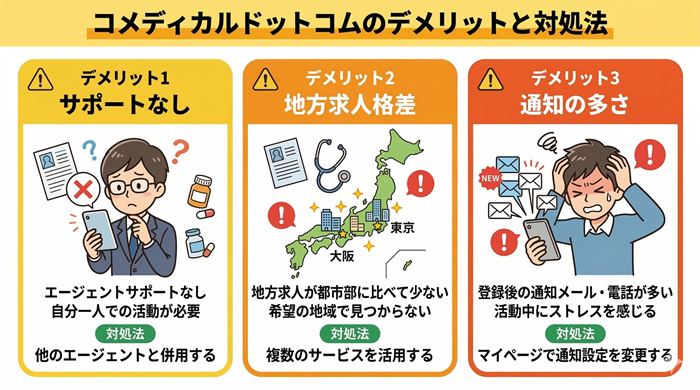 コメディカルドットコムのデメリットと対処法

デメリット1
サポートなし

エージェントサポートなし
自分一人での活動が必要
対処法
他のエージェントと併用する

デメリット2
地方求人格差

東京
大阪

地方求人が都市部に比べて少ない
希望の地域で見つからない
対処法
複数のサービスを活用する

デメリット3
通知の多さ

NEW

登録後の通知メール・電話が多い
活動中にストレスを感じる
対処法
マイページで通知設定を変更する